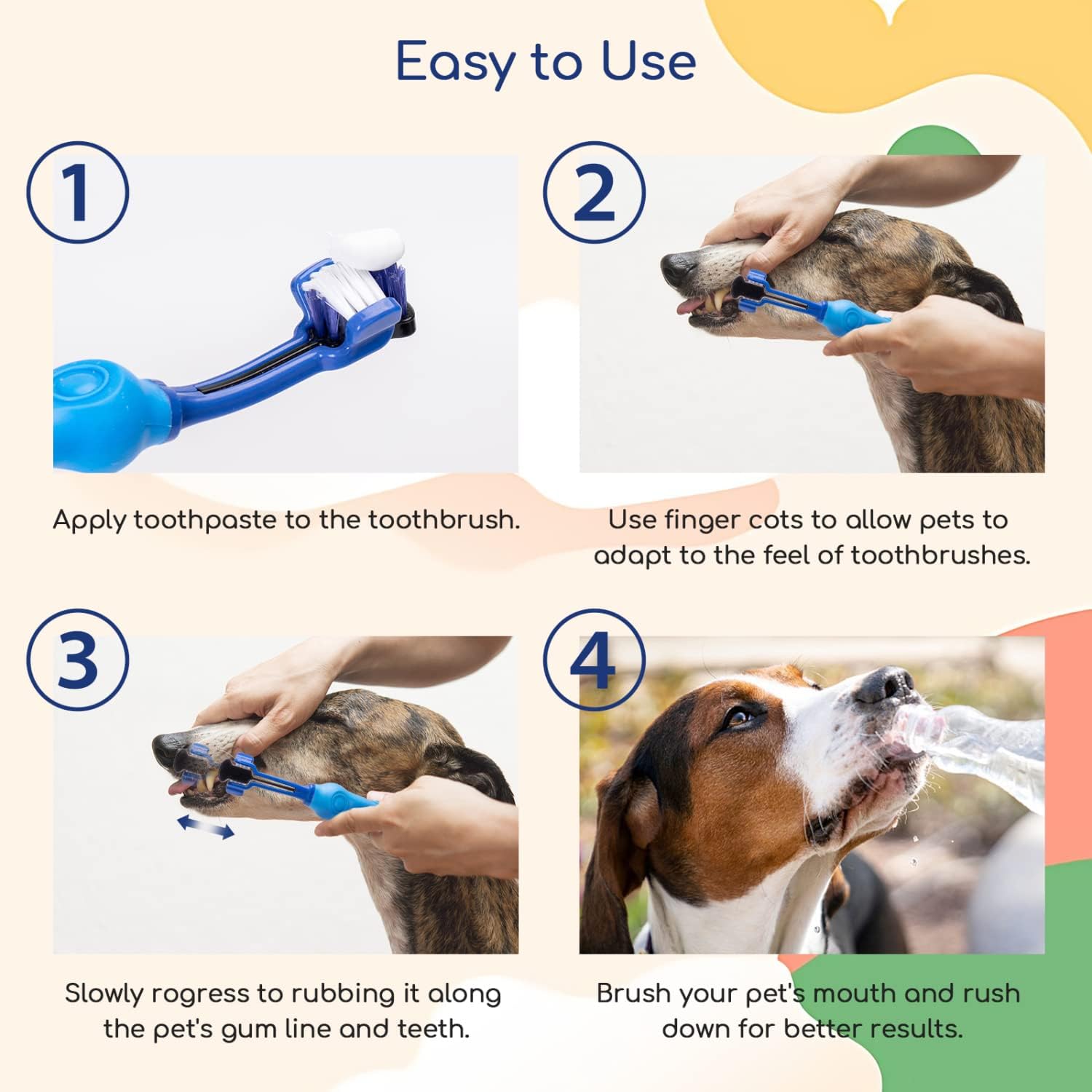 Easy to Use

1

Apply toothpaste to the toothbrush.

2

Use finger cots to allow pets to adapt to the feel of toothbrushes.

3

Slowly rogress to rubbing it along the pet's gum line and teeth.

4

Brush your pet's mouth and rush down for better results.